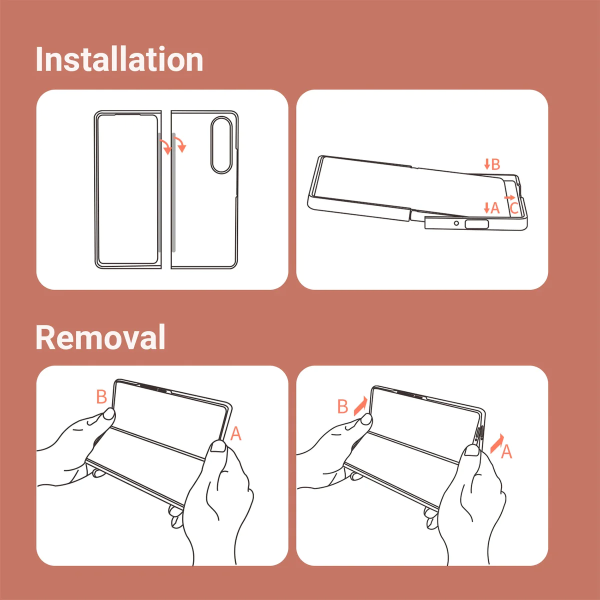 Installation

B
A
C

Removal

B
A

B
A